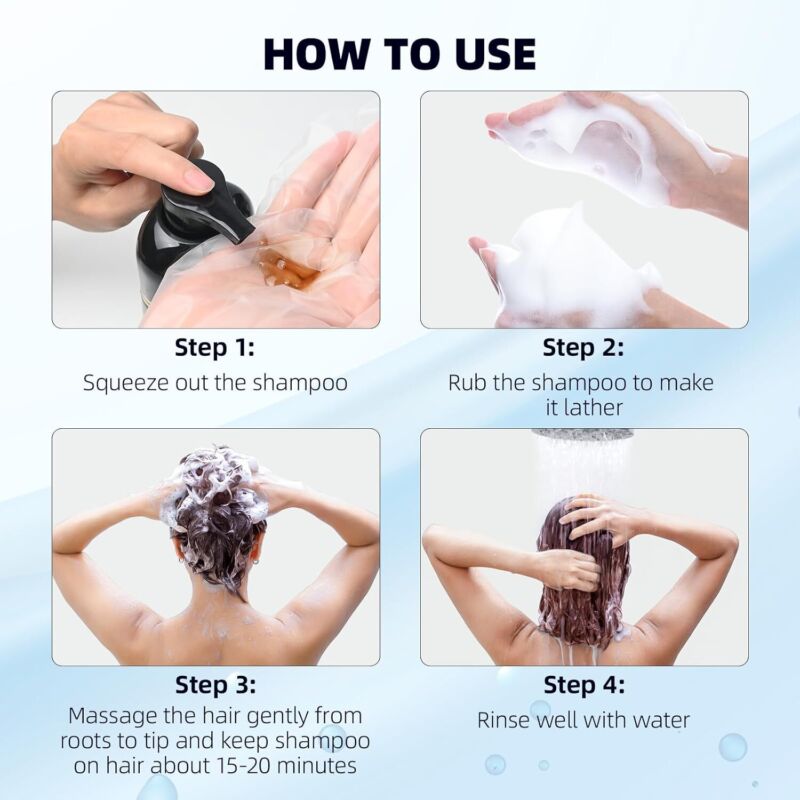 HOW TO USE

Step 1:
Squeeze out the shampoo

Step 2:
Rub the shampoo to make it lather

Step 3:
Massage the hair gently from roots to tip and keep shampoo on hair about 15-20 minutes

Step 4:
Rinse well with water