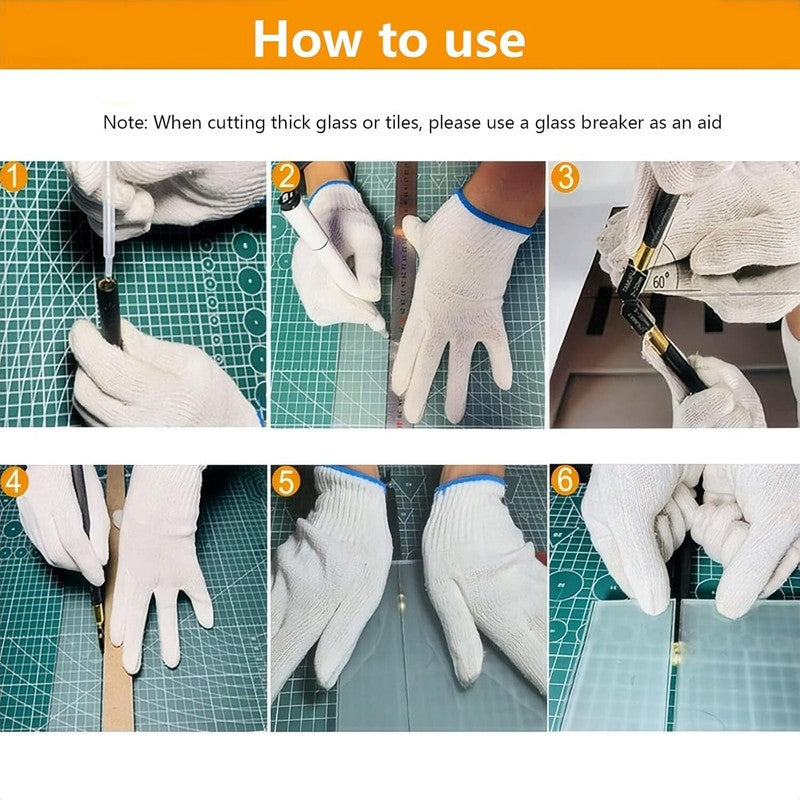 How to use

Note: When cutting thick glass or tiles, please use a glass breaker as an aid

1

2

3

60°

4

5

6